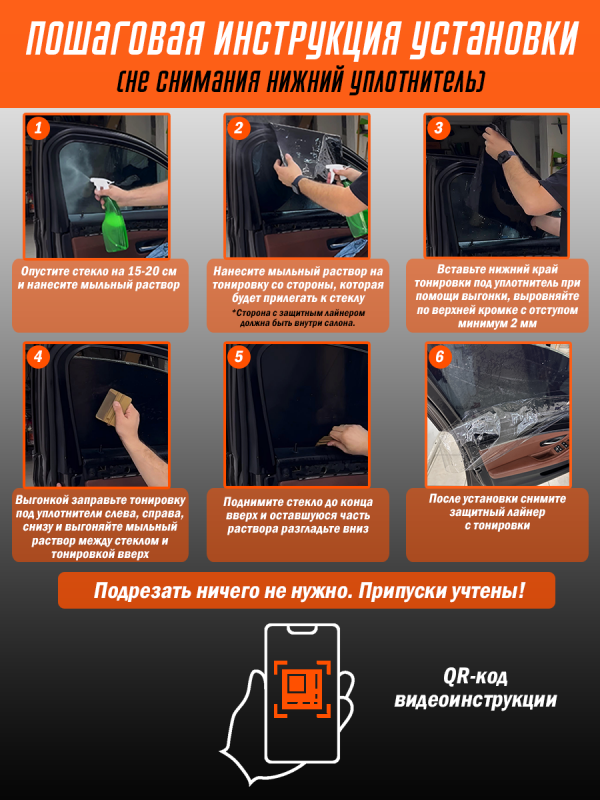 ПОШАГОВАЯ ИНСТРУКЦИЯ УСТАНОВКИ
(НЕ СНИМАНИЯ НИЖНИЙ УПЛОТНИТЕЛЬ)

1
Опустите стекло на 15-20 см и нанесите мыльный раствор

2
Нанесите мыльный раствор на тонировку со стороны, которая будет прилегать к стеклу
*Сторона с защитным лайнером должна быть внутри салона.

3
Вставьте нижний край тонировки под уплотнитель при помощи выгонки, выровняйте по верхней кромке с отступом минимум 2 мм

4
Выгонкой заправьте тонировку под уплотнители слева, справа, снизу и выгоняйте мыльный раствор между стеклом и тонировкой вверх

5
Поднимите стекло до конца вверх и оставшуюся часть раствора разгладьте вниз

6
После установки снимите защитный лайнер с тонировки

Подрезать ничего не нужно. Припуски учтены!

QR-код видеоинструкции